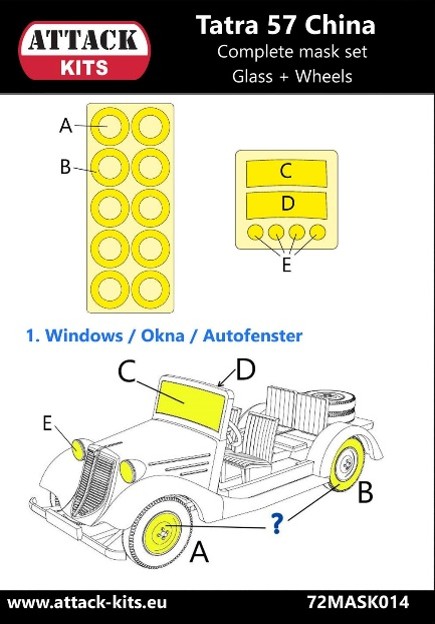 ATTACK KITS

Tatra 57 China
Complete mask set
Glass + Wheels

A
B
C
D
E

1. Windows / Okna / Autofenster

C
D
E
B
?
A

www.attack-kits.eu
72MASK014