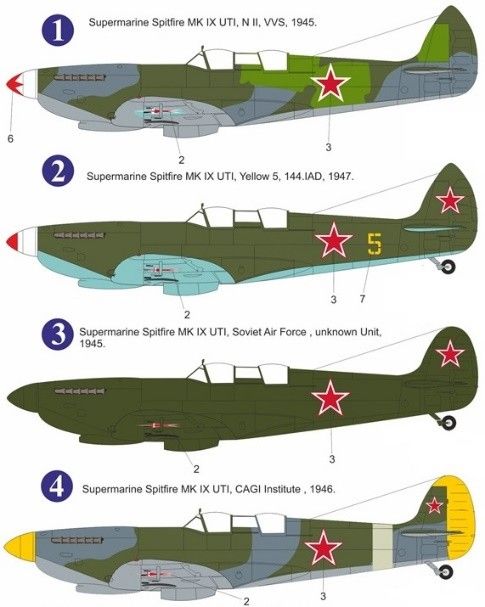 1 Supermarine Spitfire MK IX UTI, N II, VVS, 1945.

6

2

3

2 Supermarine Spitfire MK IX UTI, Yellow 5, 144.IAD, 1947.

5

2

3

7

3 Supermarine Spitfire MK IX UTI, Soviet Air Force , unknown Unit, 1945.

2

3

4 Supermarine Spitfire MK IX UTI, CAGI Institute , 1946.

2

3