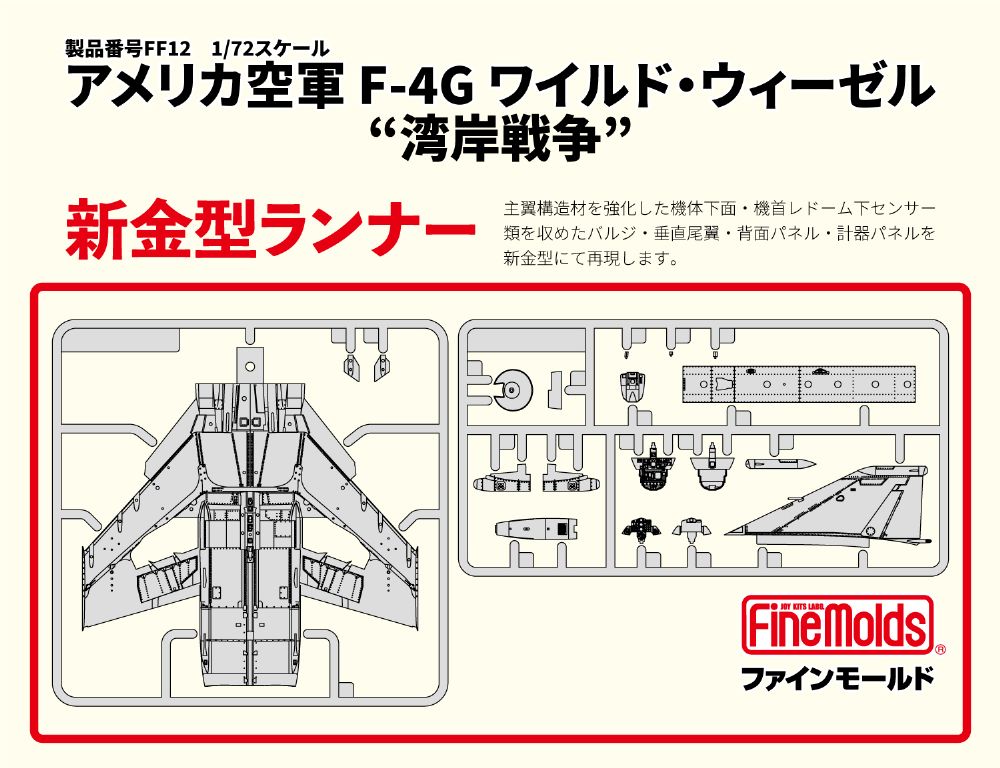 製品番号FF12　1/72スケール
アメリカ空軍 F-4G ワイルド・ウィーゼル
“湾岸戦争”

新金型ランナー

主翼構造材を強化した機体下面・機首レドーム下センサー類を収めたバルジ・垂直尾翼・背面パネル・計器パネルを新金型にて再現します。

JOY KITS LABO.
FineMolds®
ファインモールド