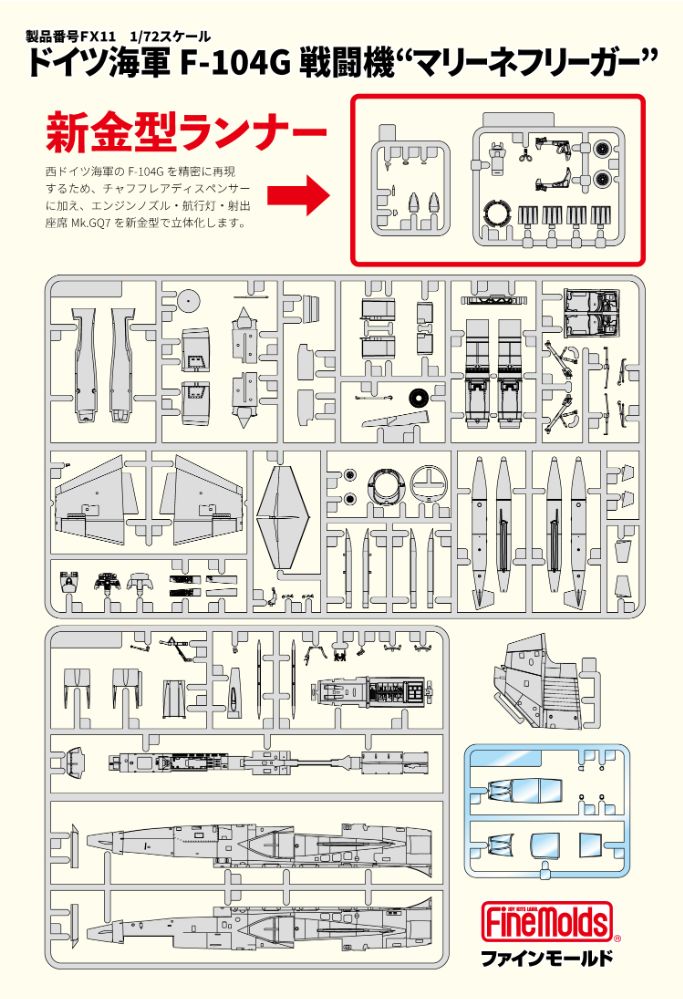 製品番号FX11　1/72スケール
ドイツ海軍 F-104G 戦闘機“マリーネフリーガー”

新金型ランナー

西ドイツ海軍の F-104G を精密に再現するため、チャフフレアディスペンサーに加え、エンジンノズル・航行灯・射出座席 Mk.GQ7 を新金型で立体化します。

FineMolds
ファインモールド