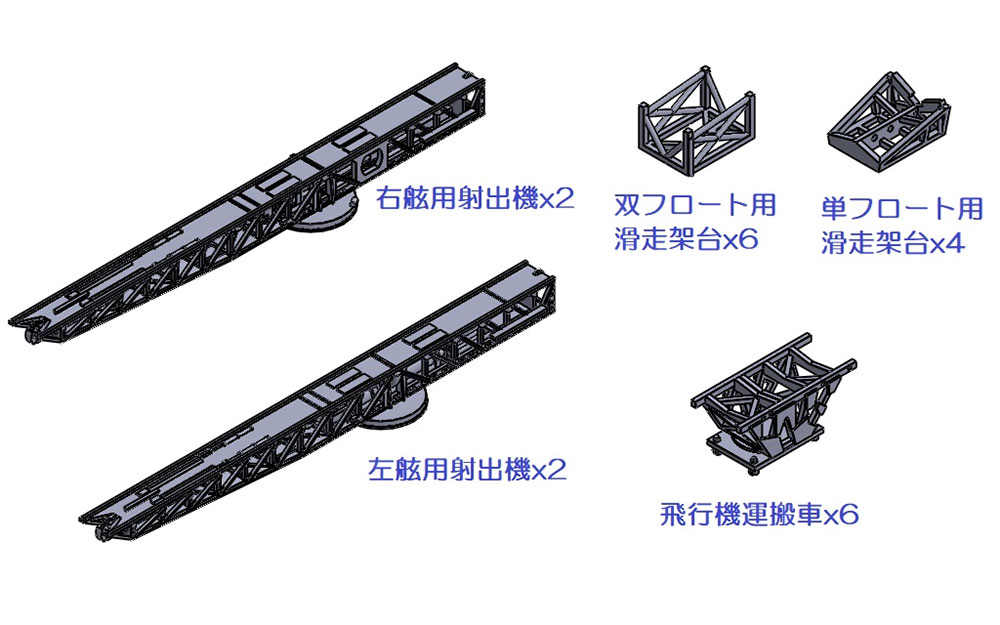 右舷用射出機x2

双フロート用
滑走架台x6

単フロート用
滑走架台x4

左舷用射出機x2

飛行機運搬車x6