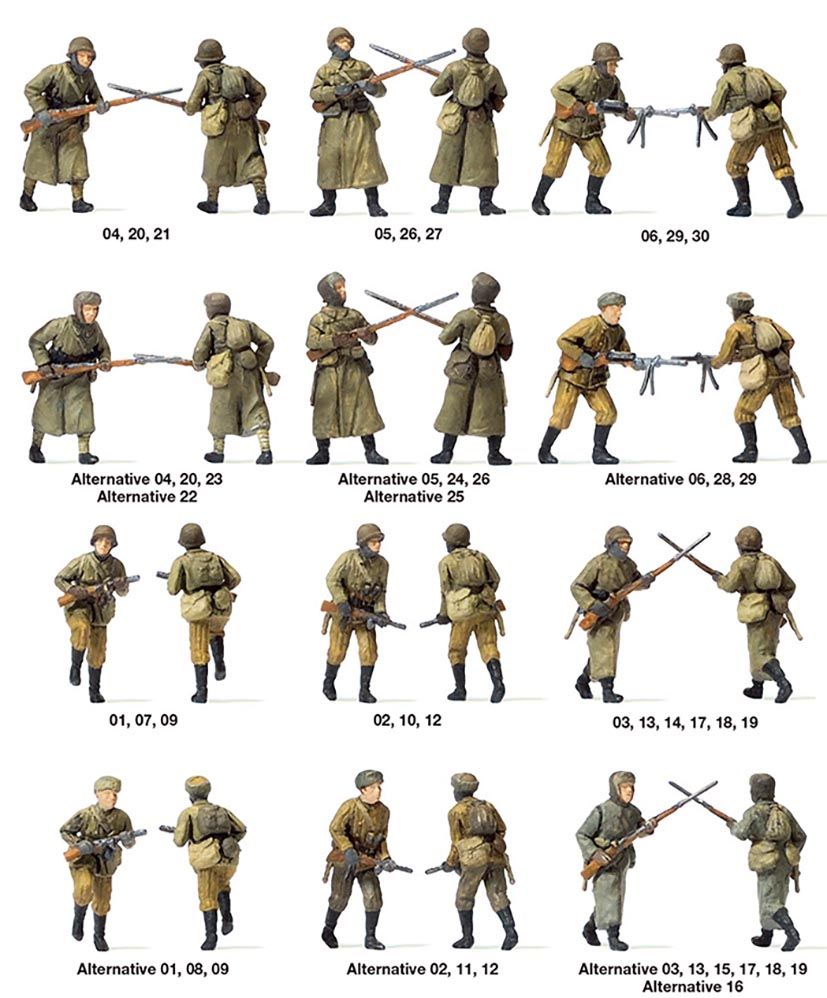 04, 20, 21

05, 26, 27

06, 29, 30

Alternative 04, 20, 23
Alternative 22

Alternative 05, 24, 26
Alternative 25

Alternative 06, 28, 29

01, 07, 09

02, 10, 12

03, 13, 14, 17, 18, 19

Alternative 01, 08, 09

Alternative 02, 11, 12

Alternative 03, 13, 15, 17, 18, 19
Alternative 16