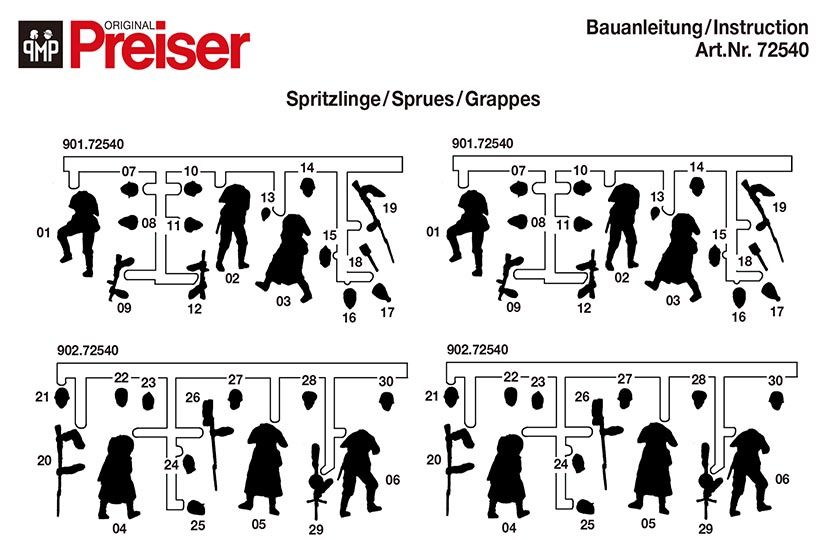 PMP ORIGINAL Preiser

Bauanleitung/Instruction
Art.Nr. 72540

Spritzlinge/Sprues/Grappes

901.72540
07 10 14 13 19 01 08 11 15 18 02 09 12 03 16 17

901.72540
07 10 14 13 19 01 08 11 15 18 02 09 12 03 16 17

902.72540
21 22 23 27 28 30 26 20 24 06 04 25 05 29

902.72540
21 22 23 27 28 30 26 20 24 06 04 25 05 29