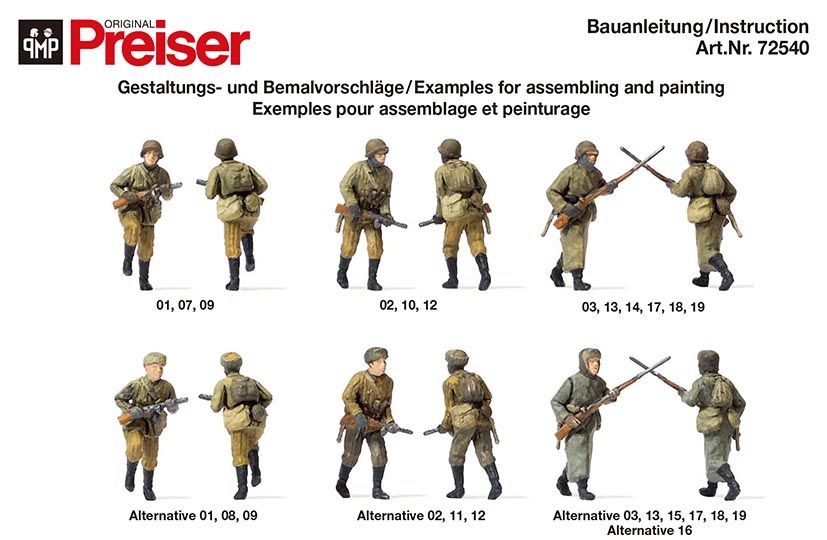 PMP ORIGINAL Preiser

Bauanleitung/Instruction
Art.Nr. 72540

Gestaltungs- und Bemalvorschläge/Examples for assembling and painting
Exemples pour assemblage et peinturage

01, 07, 09

02, 10, 12

03, 13, 14, 17, 18, 19

Alternative 01, 08, 09

Alternative 02, 11, 12

Alternative 03, 13, 15, 17, 18, 19
Alternative 16