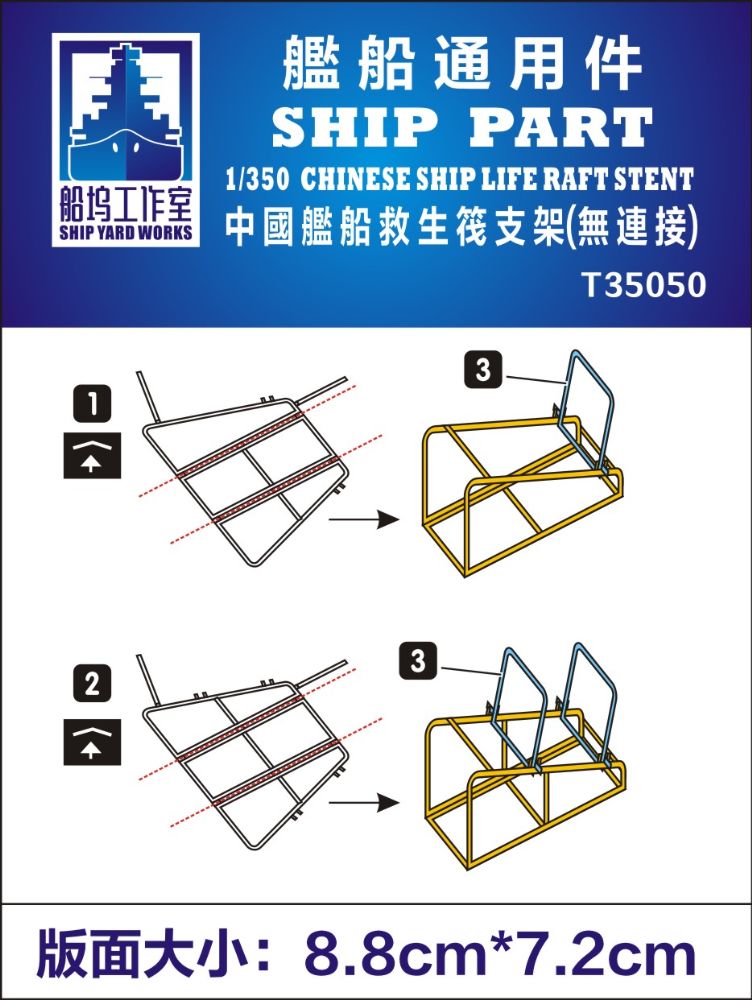 船坞工作室
SHIP YARD WORKS

艦船通用件
SHIP PART
1/350 CHINESE SHIP LIFE RAFT STENT
中國艦船救生筏支架(無連接)
T35050

1

3

2

3

版面大小：8.8cm*7.2cm