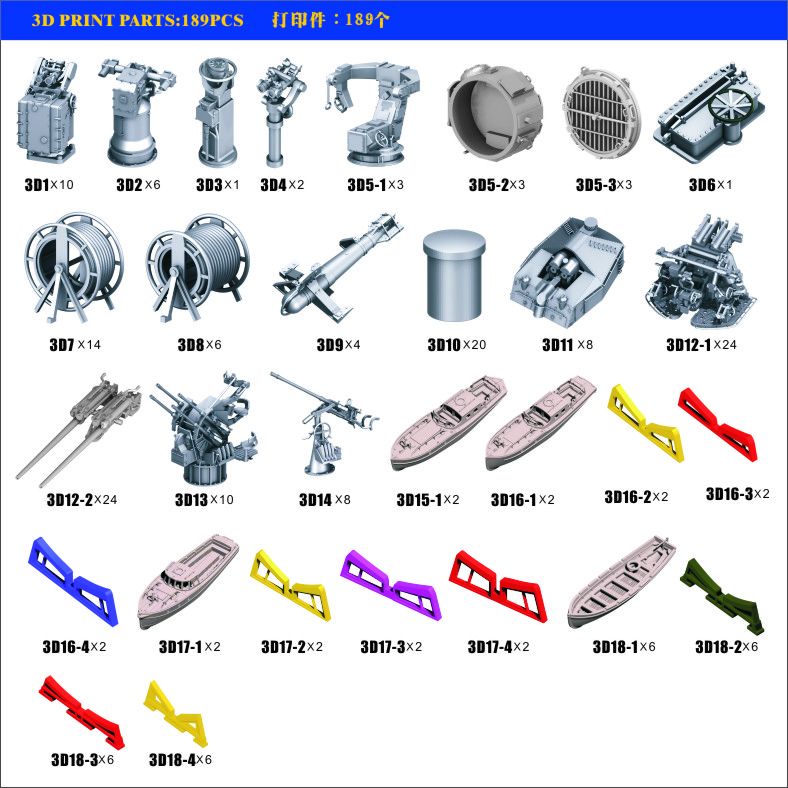 3D PRINT PARTS:189PCS 打印件：189个

3D1×10 3D2×6 3D3×1 3D4×2 3D5-1×3 3D5-2×3 3D5-3×3 3D6×1

3D7×14 3D8×6 3D9×4 3D10×20 3D11×8 3D12-1×24

3D12-2×24 3D13×10 3D14×8 3D15-1×2 3D16-1×2 3D16-2×2 3D16-3×2

3D16-4×2 3D17-1×2 3D17-2×2 3D17-3×2 3D17-4×2 3D18-1×6 3D18-2×6

3D18-3×6 3D18-4×6