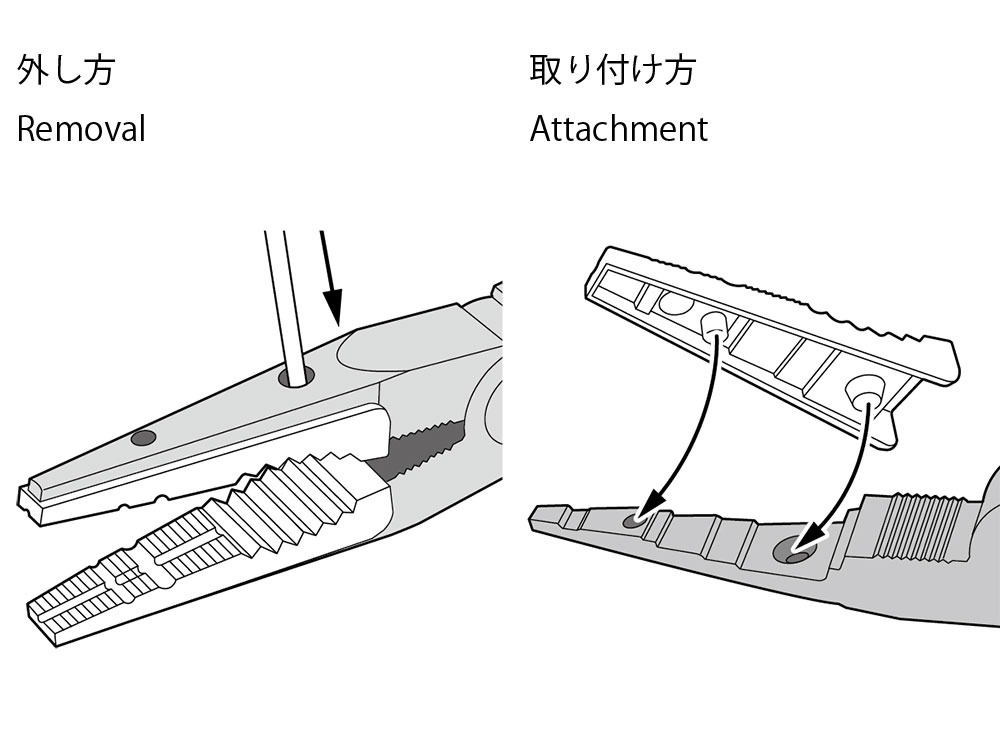 外し方

Removal

取り付け方

Attachment